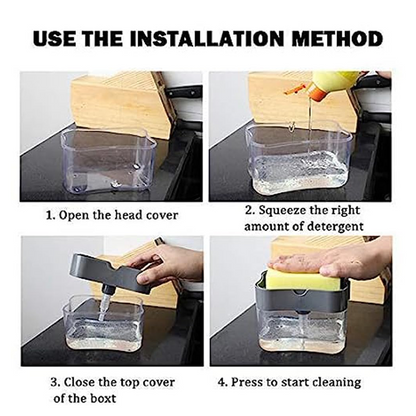 USE THE INSTALLATION METHOD

1. Open the head cover

2. Squeeze the right amount of detergent

3. Close the top cover of the boxt

4. Press to start cleaning