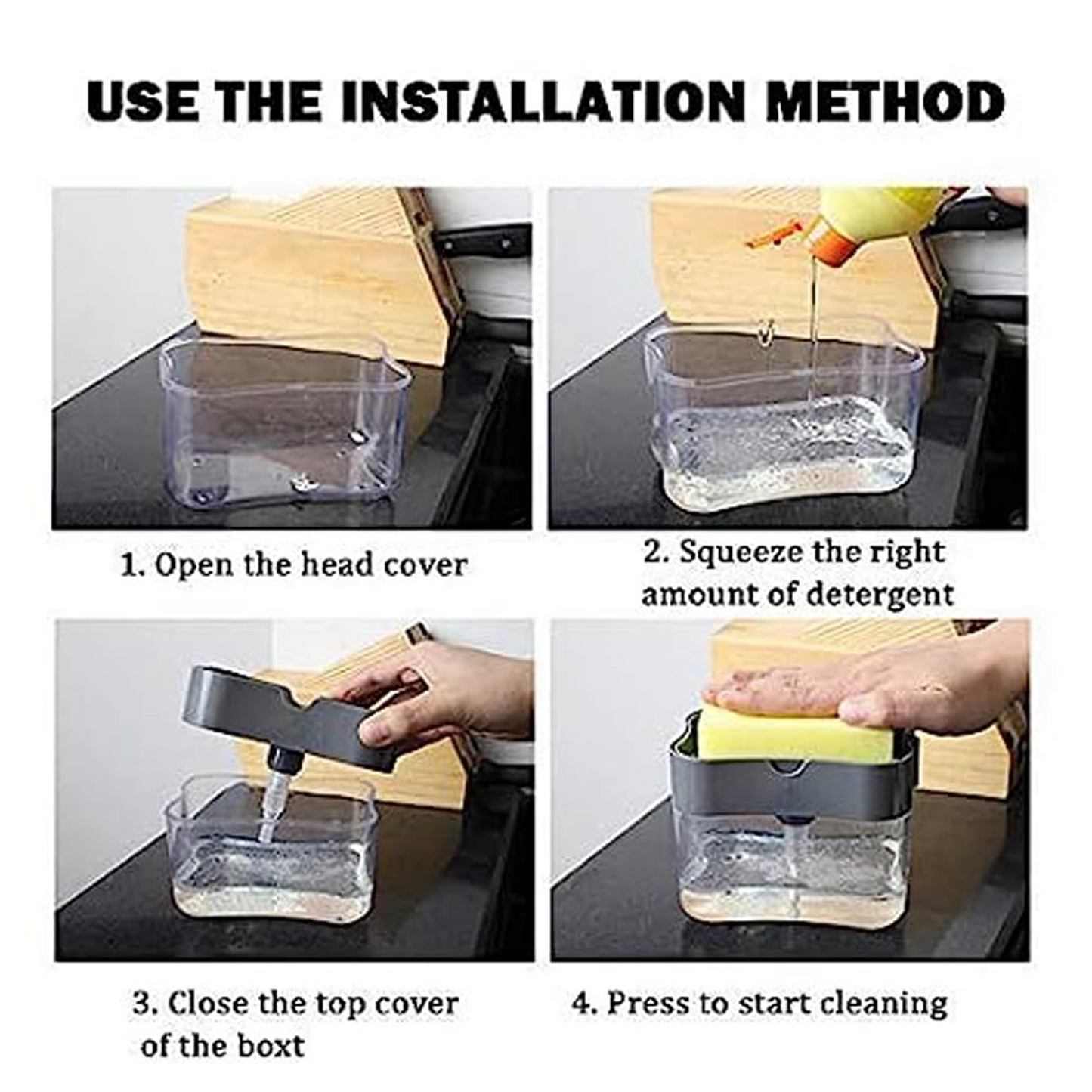 USE THE INSTALLATION METHOD

1. Open the head cover

2. Squeeze the right amount of detergent

3. Close the top cover of the boxt

4. Press to start cleaning